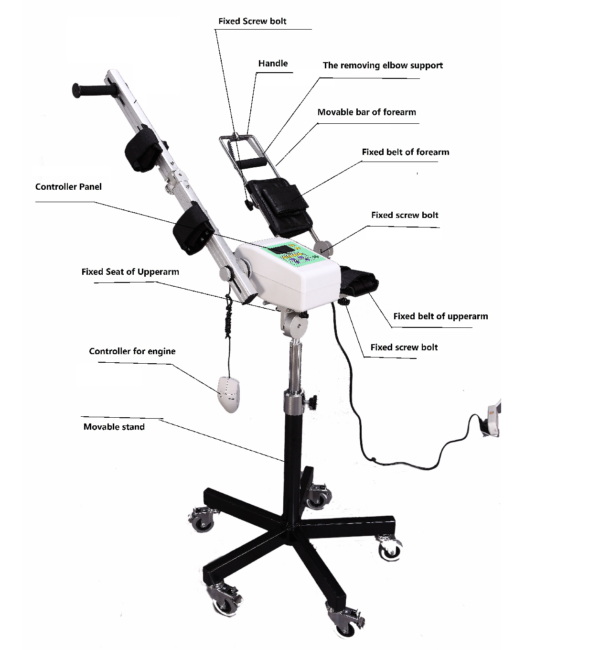 Fixed Screw bolt

Handle

The removing elbow support

Movable bar of forearm

Fixed belt of forearm

Controller Panel

Fixed screw bolt

Fixed Seat of Upperarm

Fixed belt of upperarm

Fixed screw bolt

Controller for engine

Movable stand